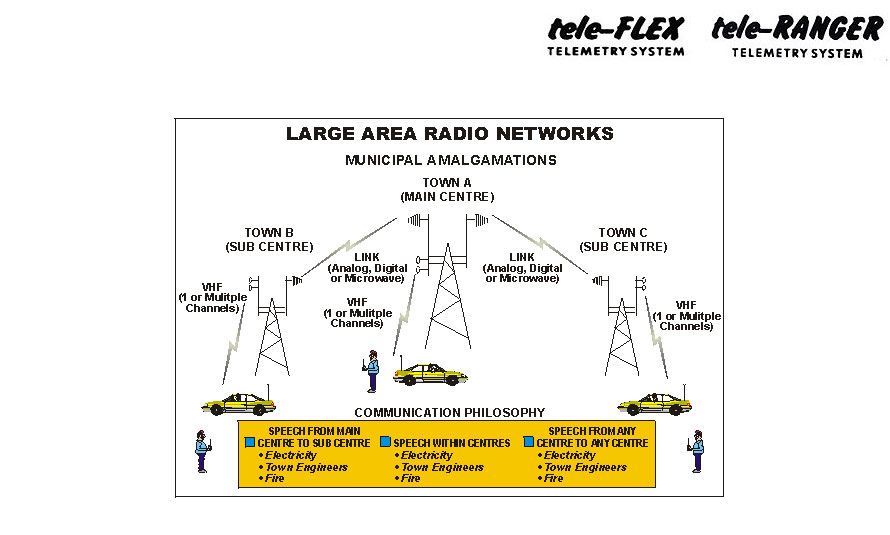 tele-FLEX
TELEMETRY SYSTEM

tele-RANGER
TELEMETRY SYSTEM

LARGE AREA RADIO NETWORKS

MUNICIPAL AMALGAMATIONS

TOWN A
(MAIN CENTRE)

TOWN B
(SUB CENTRE)

TOWN C
(SUB CENTRE)

LINK
(Analog, Digital or Microwave)

LINK
(Analog, Digital or Microwave)

VHF
(1 or Mulitple Channels)

VHF
(1 or Mulitple Channels)

VHF
(1 or Mulitple Channels)

COMMUNICATION PHILOSOPHY

SPEECH FROM MAIN CENTRE TO SUB CENTRE
• Electricity
• Town Engineers
• Fire

SPEECH WITHIN CENTRES
• Electricity
• Town Engineers
• Fire

SPEECH FROM ANY CENTRE TO ANY CENTRE
• Electricity
• Town Engineers
• Fire